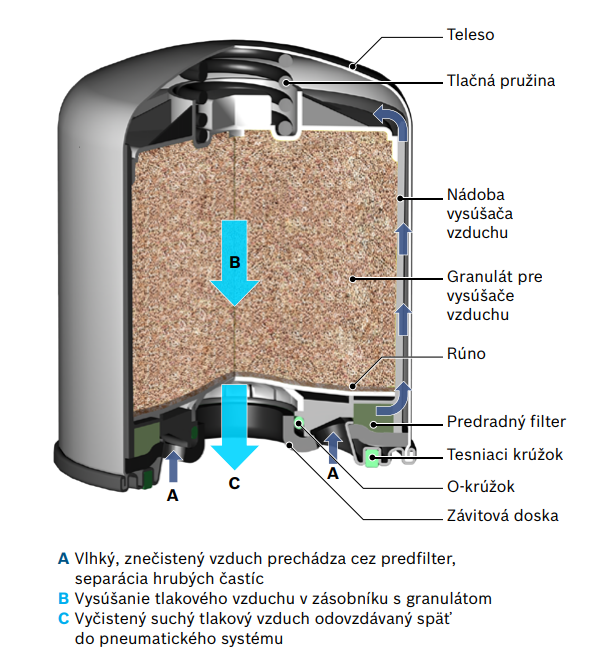 Teleso
Tlačná pružina
Nádoba vysúšača vzduchu
Granulát pre vysúšače vzduchu
Rúno
Predradný filter
Tesniaci krúžok
O-krúžok
Závitová doska
B
A
C
A

A Vlhký, znečistený vzduch prechádza cez predfilter, separácia hrubých častíc
B Vysúšanie tlakového vzduchu v zásobníku s granulátom
C Vyčistený suchý tlakový vzduch odovzdávaný späť do pneumatického systému